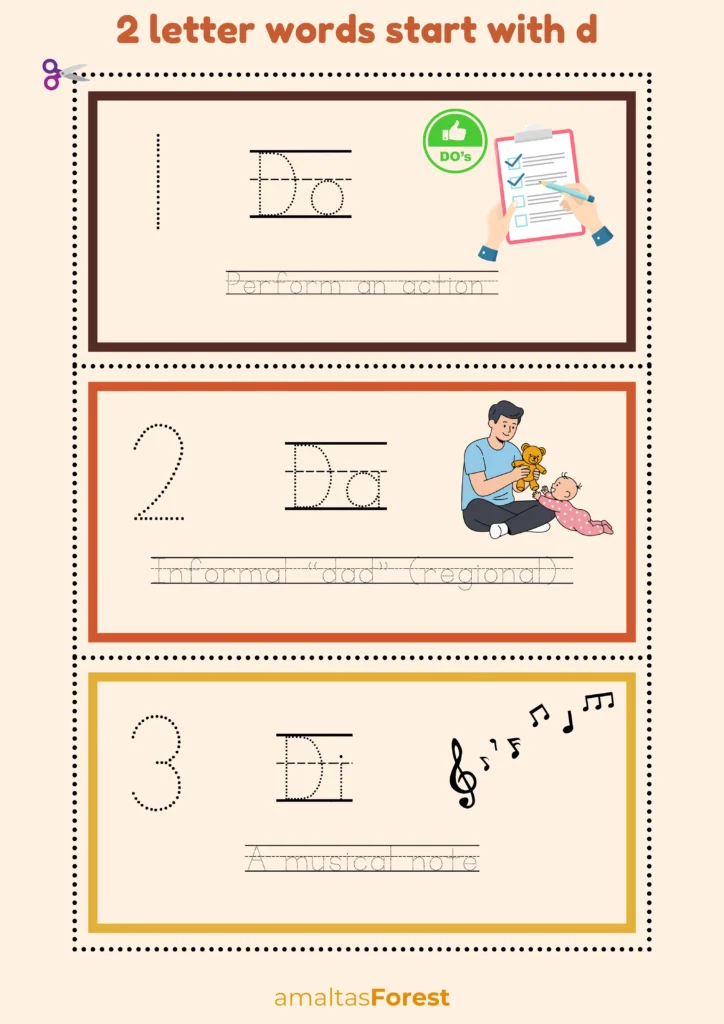 2 letter words start with d

1

Do

DO's

Perform an action

2

Da

Informal "dad" (regional)

3

Di

A musical note

amaltasForest